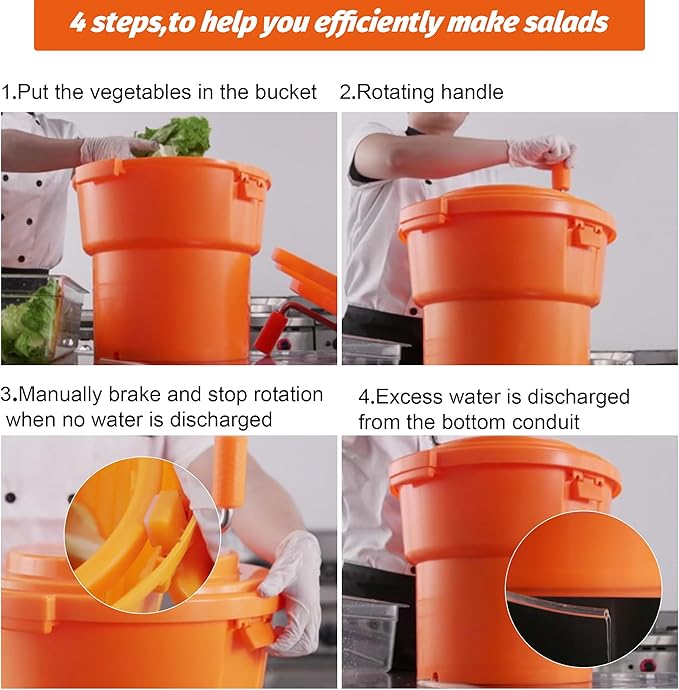 4 steps,to help you efficiently make salads

1.Put the vegetables in the bucket

2.Rotating handle

3.Manually brake and stop rotation when no water is discharged

4.Excess water is discharged from the bottom conduit